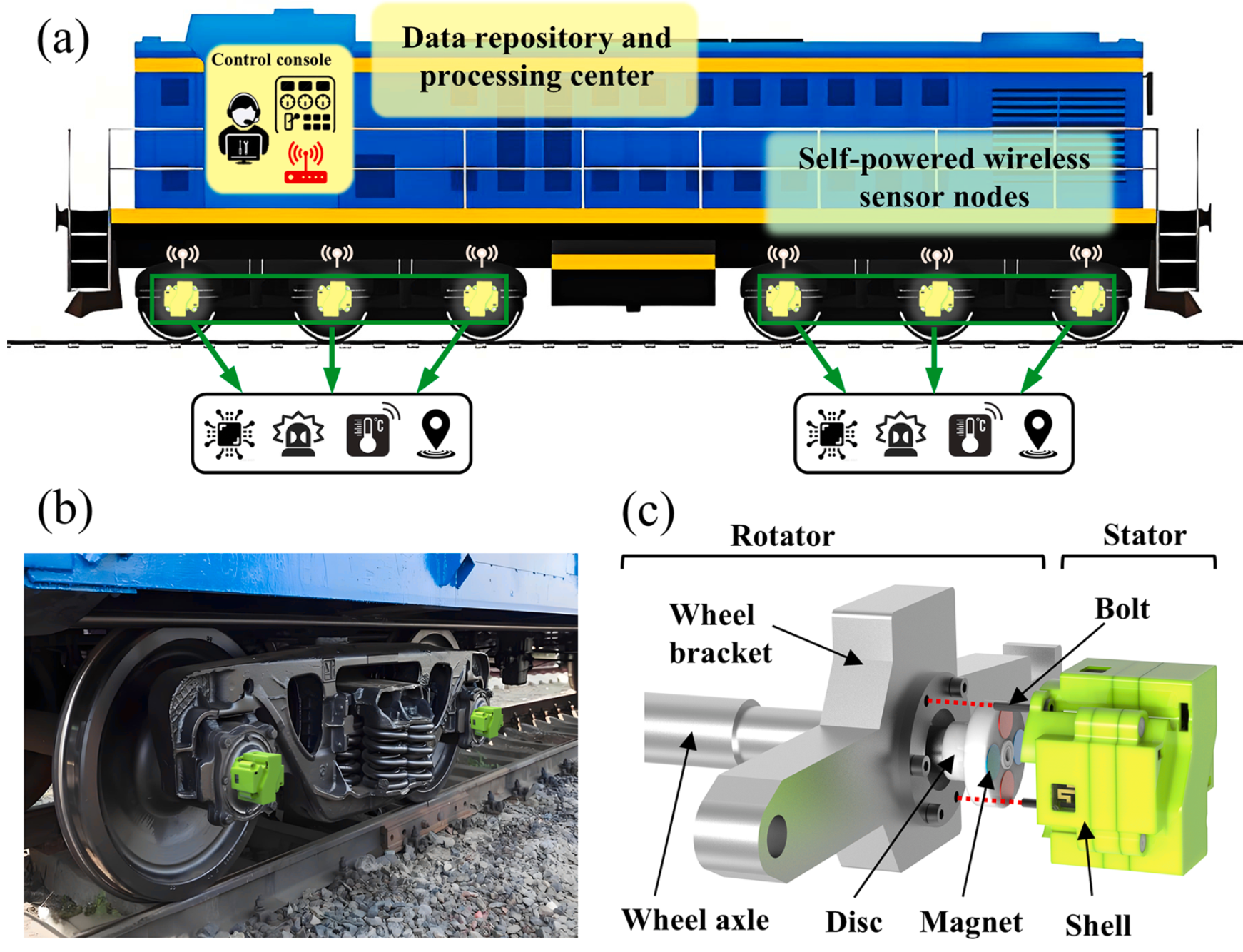 (a)

Control console

Data repository and processing center

Self-powered wireless sensor nodes

°C

°C

(b)

(c)

Rotator

Stator

Wheel bracket

Bolt

Wheel axle

Disc

Magnet

Shell